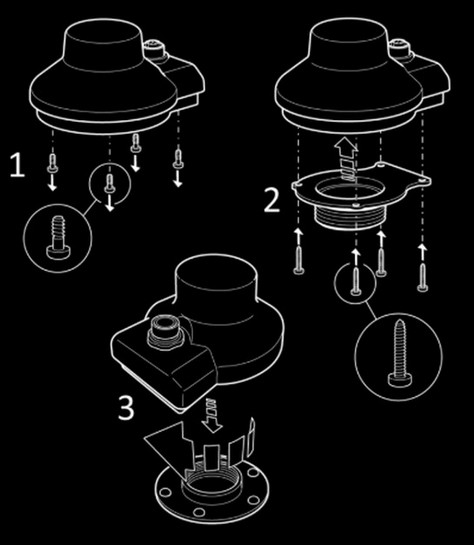 1

2

3